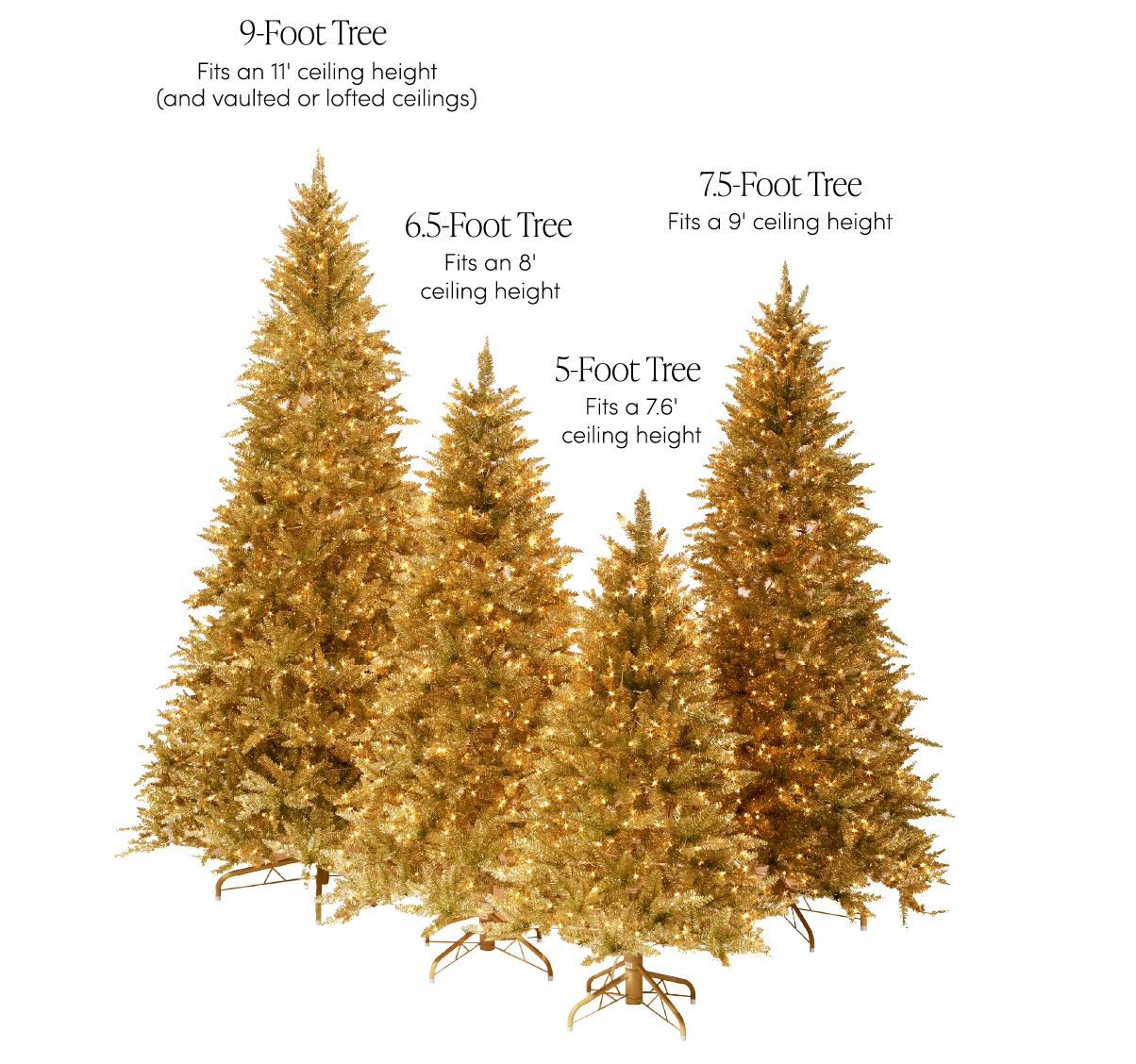 9-Foot Tree
Fits an 11' ceiling height (and vaulted or lofted ceilings)

6.5-Foot Tree
Fits an 8' ceiling height

7.5-Foot Tree
Fits a 9' ceiling height

5-Foot Tree
Fits a 7.6' ceiling height