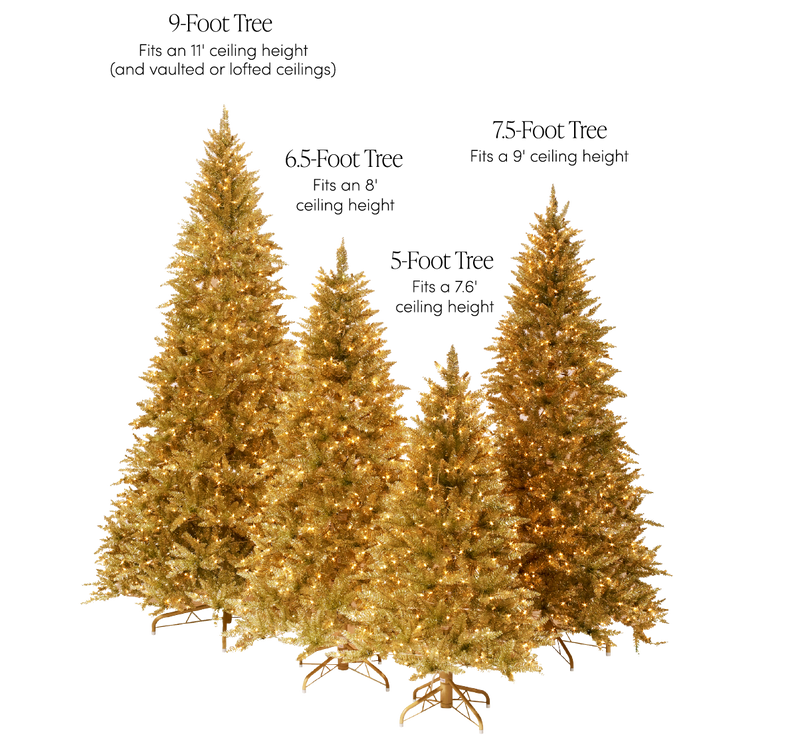 9-Foot Tree
Fits an 11' ceiling height
(and vaulted or lofted ceilings)

6.5-Foot Tree
Fits an 8'
ceiling height

7.5-Foot Tree
Fits a 9' ceiling height

5-Foot Tree
Fits a 7.6'
ceiling height